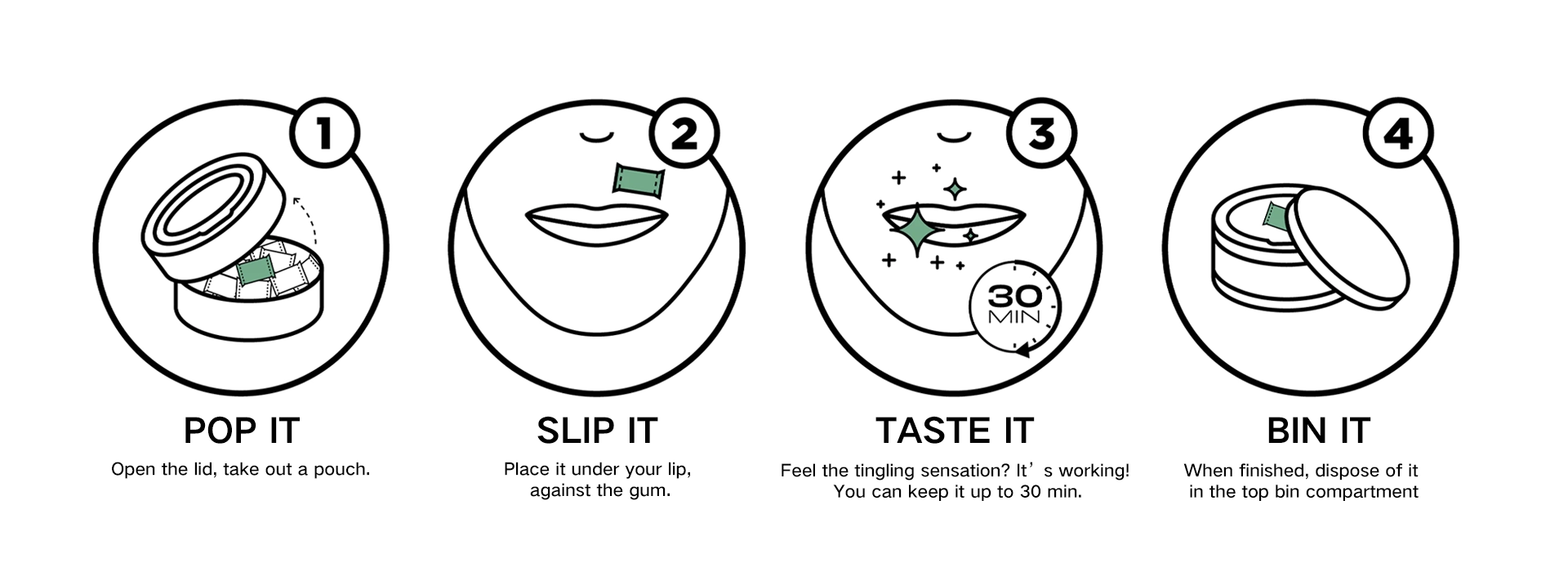 1

POP IT

Open the lid, take out a pouch.

2

SLIP IT

Place it under your lip, against the gum.

3

30 MIN

TASTE IT

Feel the tingling sensation? It’s working! You can keep it up to 30 min.

4

BIN IT

When finished, dispose of it in the top bin compartment